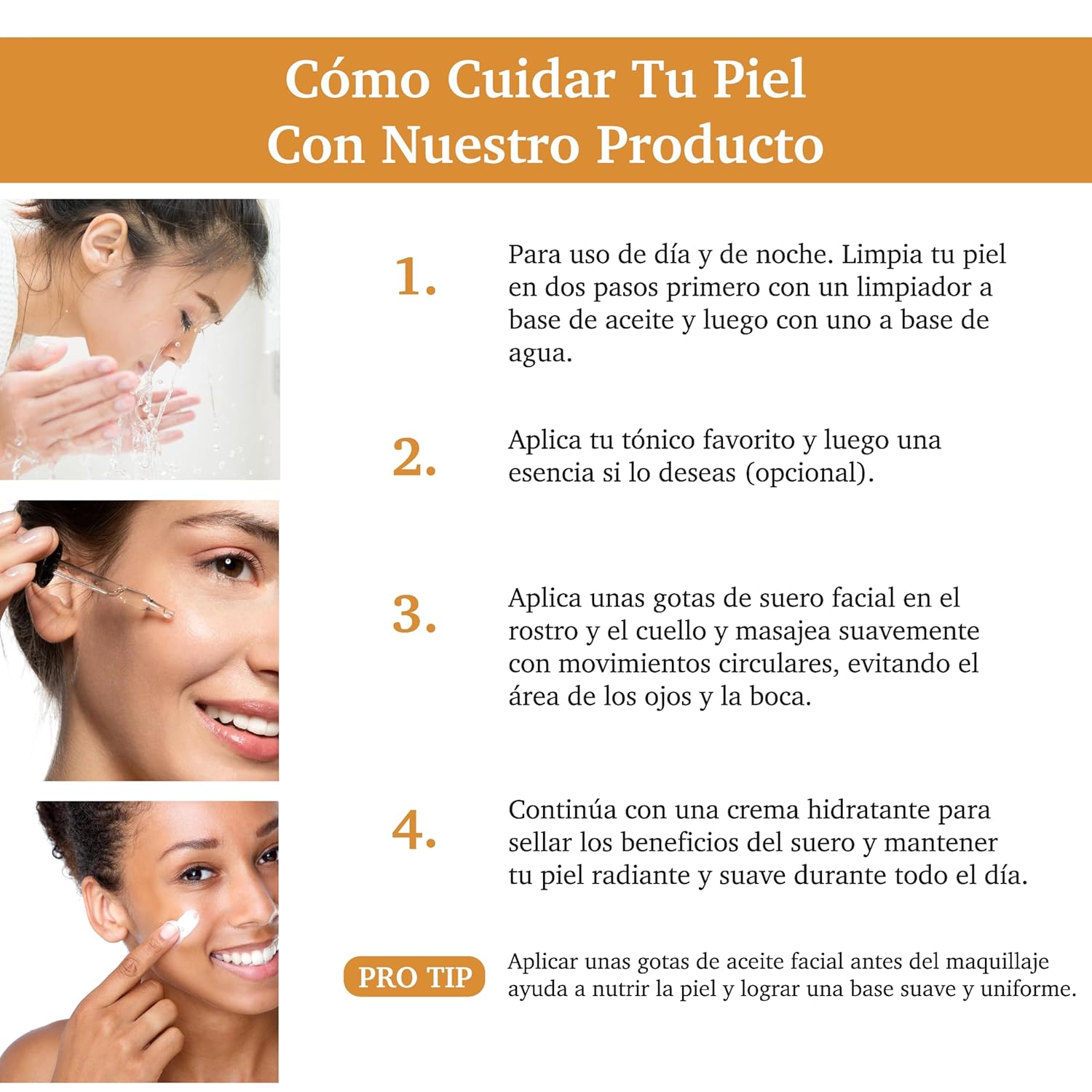 Cómo Cuidar Tu Piel Con Nuestro Producto

1. Para uso de día y de noche. Limpia tu piel en dos pasos primero con un limpiador a base de aceite y luego con uno a base de agua.

2. Aplica tu tónico favorito y luego una esencia si lo deseas (opcional).

3. Aplica unas gotas de suero facial en el rostro y el cuello y masajea suavemente con movimientos circulares, evitando el área de los ojos y la boca.

4. Continúa con una crema hidratante para sellar los beneficios del suero y mantener tu piel radiante y suave durante todo el día.

PRO TIP Aplicar unas gotas de aceite facial antes del maquillaje ayuda a nutrir la piel y lograr una base suave y uniforme.